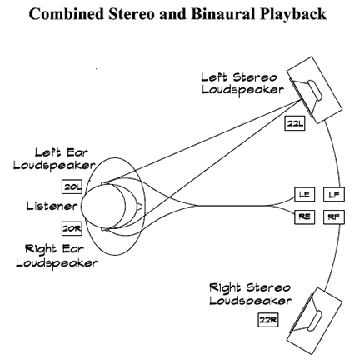 Combined Stereo and Binaural Playback

Left Stereo Loudspeaker

22L

Left Ear Loudspeaker

20L

Listener

20R

Right Ear Loudspeaker

LE

LF

RE

RF

Right Stereo Loudspeaker

22R